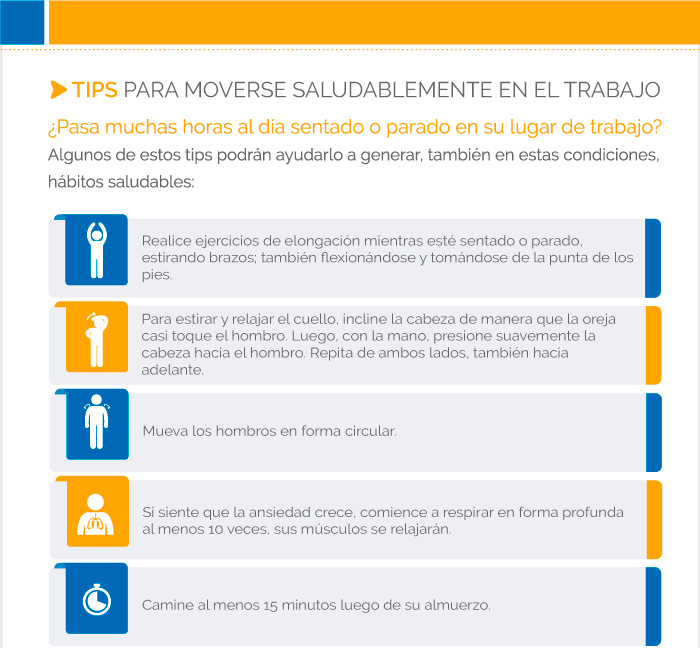 TIPS PARA MOVERSE SALUDABLEMENTE EN EL TRABAJO

¿Pasa muchas horas al día sentado o parado en su lugar de trabajo?

Algunos de estos tips podrán ayudarlo a generar, también en estas condiciones, hábitos saludables:

Realice ejercicios de elongación mientras esté sentado o parado, estirando brazos; también flexionándose y tomándose de la punta de los pies.

Para estirar y relajar el cuello, incline la cabeza de manera que la oreja casi toque el hombro. Luego, con la mano, presione suavemente la cabeza hacia el hombro. Repita de ambos lados, también hacia adelante.

Mueva los hombros en forma circular.

Si siente que la ansiedad crece, comience a respirar en forma profunda al menos 10 veces, sus músculos se relajarán.

Camine al menos 15 minutos luego de su almuerzo.